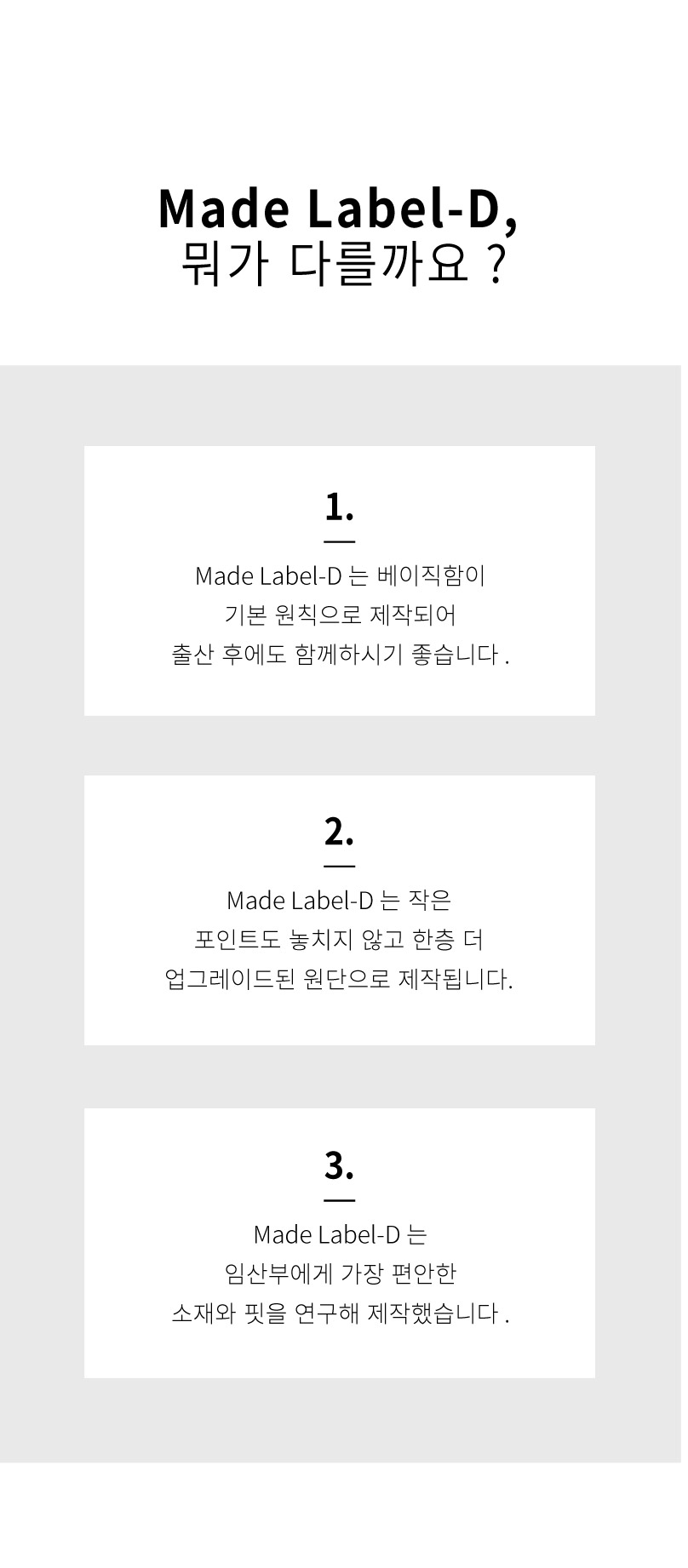 Made Label-D,
뭐가 다를까요 ?

1.

Made Label-D 는 베이직함이 기본 원칙으로 제작되어 출산 후에도 함께하시기 좋습니다 .

2.

Made Label-D 는 작은 포인트도 놓치지 않고 한층 더 업그레이드된 원단으로 제작됩니다.

3.

Made Label-D 는 임산부에게 가장 편안한 소재와 핏을 연구해 제작했습니다 .