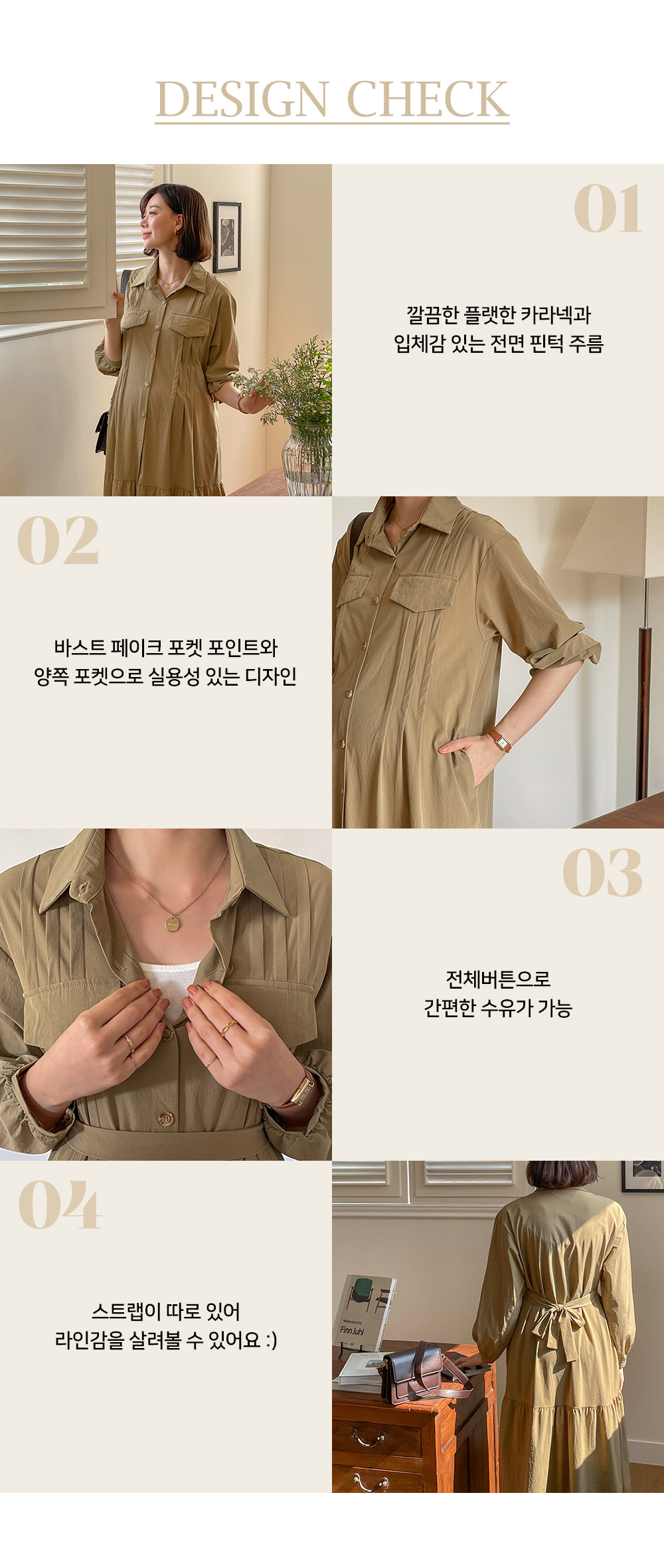 DESIGN CHECK

01

깔끔한 플랫한 카라넥과
입체감 있는 전면 핀턱 주름

02

바스트 페이크 포켓 포인트와
양쪽 포켓으로 실용성 있는 디자인

03

전체버튼으로
간편한 수유가 가능

04

스트랩이 따로 있어
라인감을 살려볼 수 있어요 :)

Finn Juhl